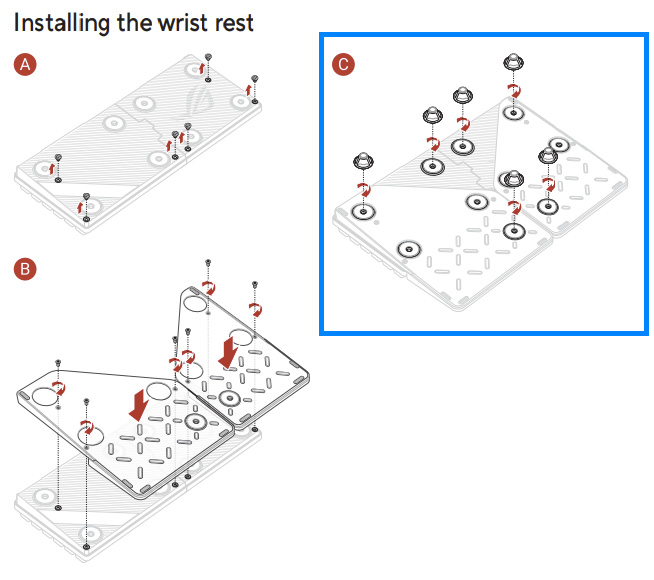 Installing the wrist rest

A

B

C